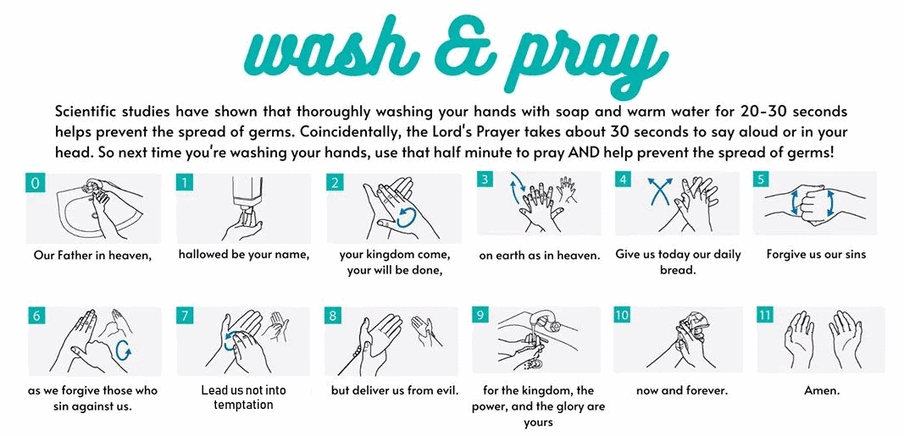 wash & pray

Scientific studies have shown that thoroughly washing your hands with soap and warm water for 20-30 seconds helps prevent the spread of germs. Coincidentally, the Lord's Prayer takes about 30 seconds to say aloud or in your head. So next time you're washing your hands, use that half minute to pray AND help prevent the spread of germs!

0
Our Father in heaven,

1
hallowed be your name,

2
your kingdom come, your will be done,

3
on earth as in heaven.

4
Give us today our daily bread.

5
Forgive us our sins

6
as we forgive those who sin against us.

7
Lead us not into temptation

8
but deliver us from evil.

9
for the kingdom, the power, and the glory are yours

10
now and forever.

11
Amen.